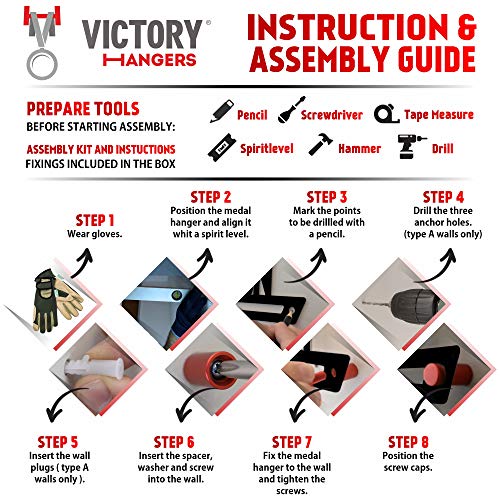 VICTORY®
HANGERS

INSTRUCTION & ASSEMBLY GUIDE

PREPARE TOOLS
BEFORE STARTING ASSEMBLY:

ASSEMBLY KIT AND INSTUCTIONS
FIXINGS INCLUDED IN THE BOX

Pencil
Screwdriver
Tape Measure
Spiritlevel
Hammer
Drill

STEP 1
Wear gloves.

STEP 2
Position the medal hanger and align it whit a spirit level.

STEP 3
Mark the points to be drillled with a pencil.

STEP 4
Drill the three anchor holes. (type A walls only)

STEP 5
Insert the wall plugs ( type A walls only ).

STEP 6
Insert the spacer, washer and screw into the wall.

STEP 7
Fix the medal hanger to the wall and tighten the screws.

STEP 8
Position the screw caps.